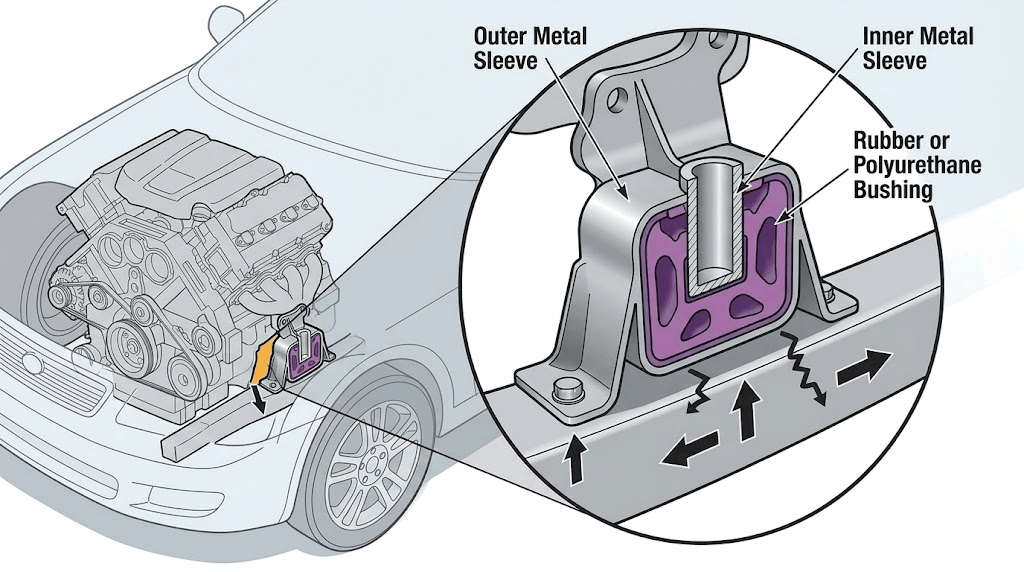 Outer Metal Sleeve

Inner Metal Sleeve

Rubber or Polyurethane Bushing